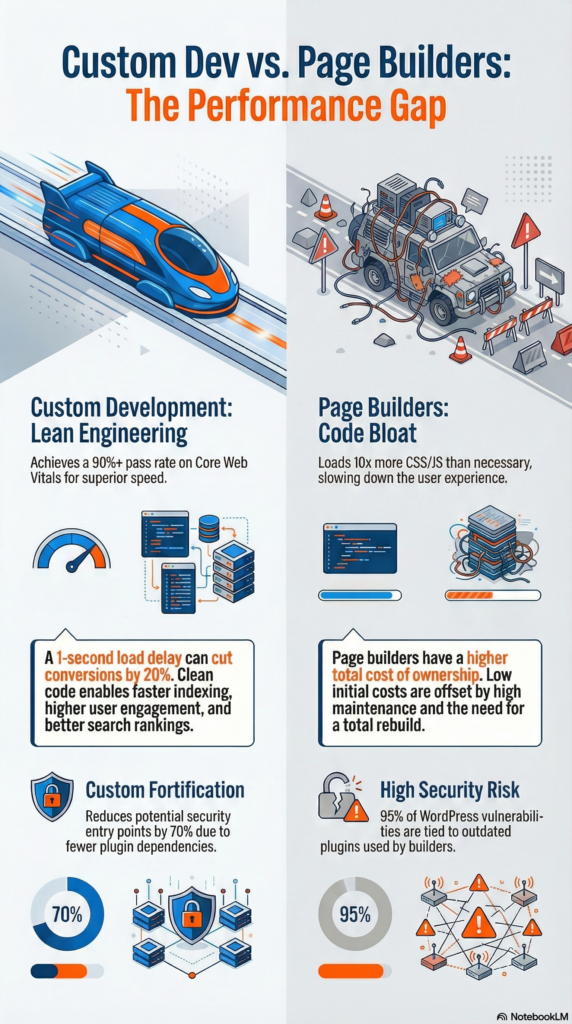 Custom Dev vs. Page Builders:
The Performance Gap

Custom Development:
Lean Engineering

Achieves a 90%+ pass rate on Core Web Vitals for superior speed.

A 1-second load delay can cut conversions by 20%. Clean code enables faster indexing, higher user engagement, and better search rankings.

Custom Fortification

Reduces potential security entry points by 70% due to fewer plugin dependencies.

70%

Page Builders:
Code Bloat

Loads 10x more CSS/JS than necessary, slowing down the user experience.

Page builders have a higher total cost of ownership. Low initial costs are offset by high maintenance and the need for a total rebuild.

High Security Risk

95% of WordPress vulnerabilities are tied to outdated plugins used by builders.

95%

NotebookLM